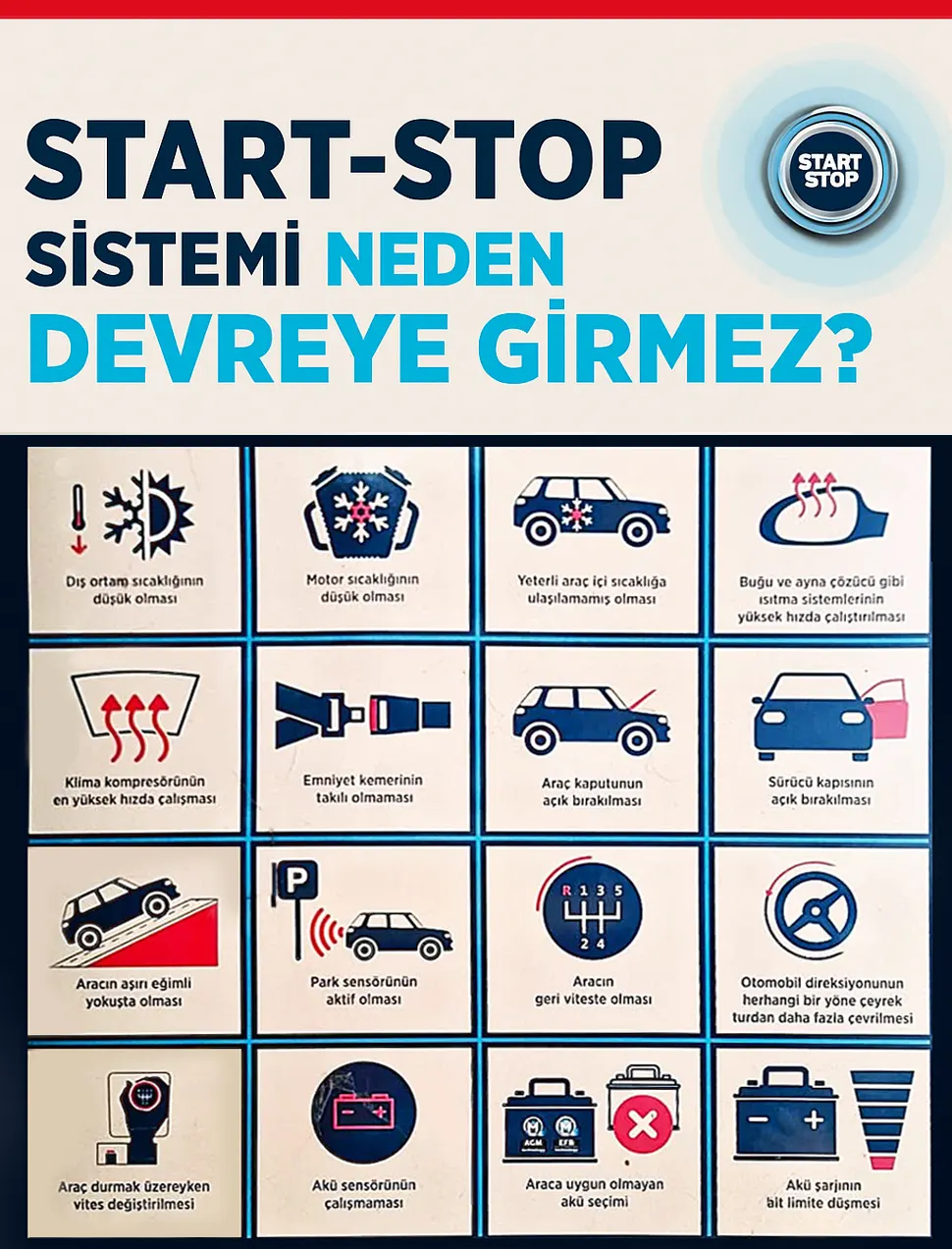 START-STOP SİSTEMİ NEDEN DEVREYE GİRMEZ?

START STOP

Dış ortam sıcaklığının düşük olması

Motor sıcaklığının düşük olması

Yeterli araç içi sıcaklığa ulaşılamamış olması

Buğu ve ayna çözücü gibi ısıtma sistemlerinin yüksek hızda çalıştırılması

Klima kompresörünün en yüksek hızda çalışması

Emniyet kemerinin takılı olmaması

Araç kaputunun açık bırakılması

Sürücü kapısının açık bırakılması

Aracın aşırı eğimli yokuşta olması

P

Park sensörünün aktif olması

R 1 3 5
2 4

Aracın geri viteste olması

Otomobil direksiyonunun herhangi bir yöne çeyrek turdan daha fazla çevrilmesi

Araç durmak üzereyken vites değiştirilmesi

Akü sensörünün çalışmaması

AGM EFB

Araca uygun olmayan akü seçimi

Akü şarjının alt limite düşmesi